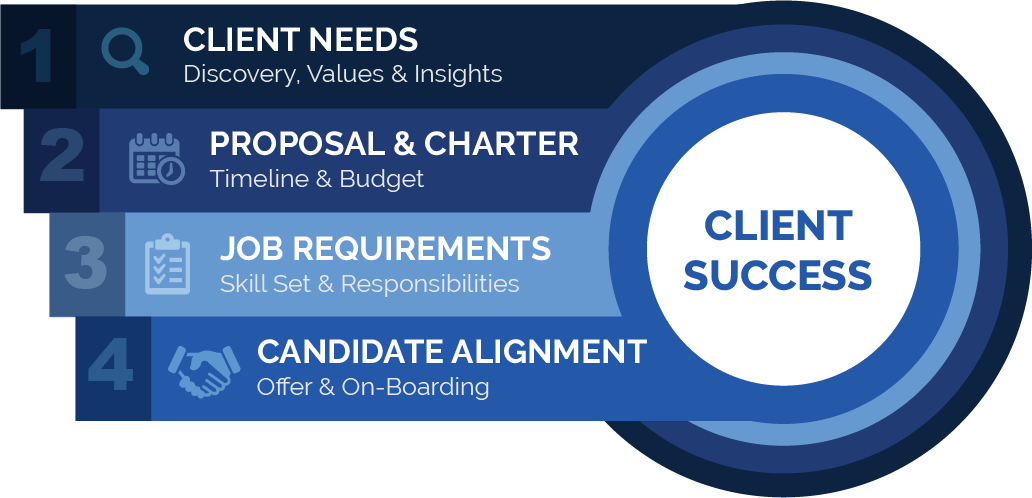 1 CLIENT NEEDS
Discovery, Values & Insights

2 PROPOSAL & CHARTER
Timeline & Budget

3 JOB REQUIREMENTS
Skill Set & Responsibilities

4 CANDIDATE ALIGNMENT
Offer & On-Boarding

CLIENT SUCCESS